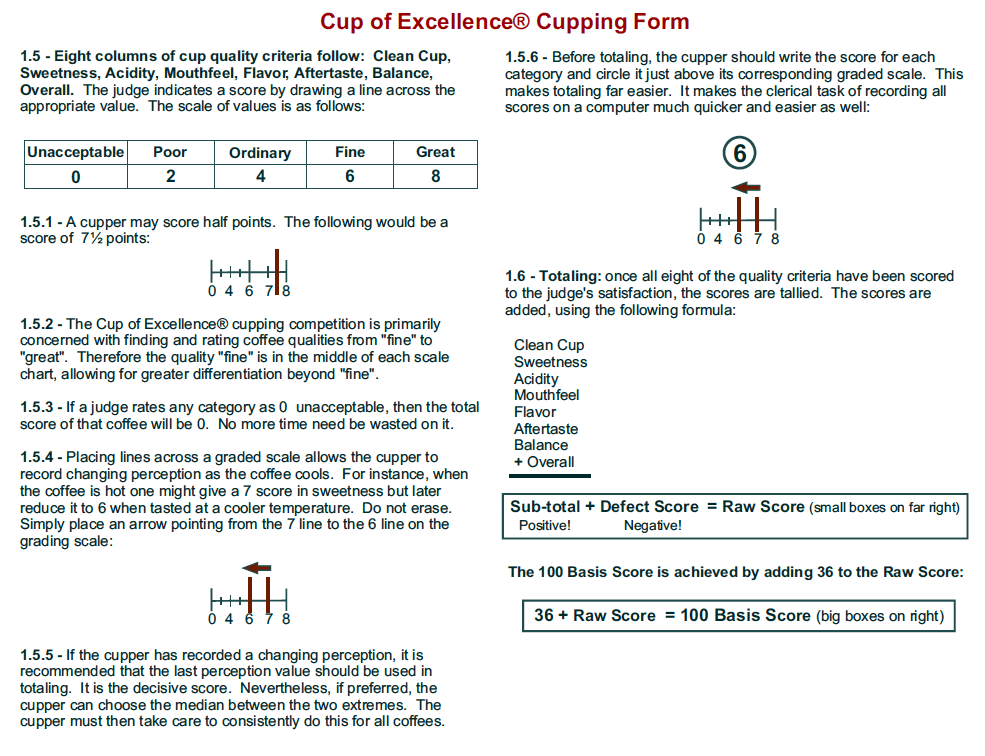 Cup of Excellence® Cupping Form

1.5 - Eight columns of cup quality criteria follow: Clean Cup, Sweetness, Acidity, Mouthfeel, Flavor, Aftertaste, Balance, Overall. The judge indicates a score by drawing a line across the appropriate value. The scale of values is as follows:

| Unacceptable | Poor | Ordinary | Fine | Great |
|---|---|---|---|---|
| 0 | 2 | 4 | 6 | 8 |

1.5.1 - A cupper may score half points. The following would be a score of 7½ points:

0 4 6 7 8

1.5.2 - The Cup of Excellence® cupping competition is primarily concerned with finding and rating coffee qualities from "fine" to "great". Therefore the quality "fine" is in the middle of each scale chart, allowing for greater differentiation beyond "fine".

1.5.3 - If a judge rates any category as 0 unacceptable, then the total score of that coffee will be 0. No more time need be wasted on it.

1.5.4 - Placing lines across a graded scale allows the cupper to record changing perception as the coffee cools. For instance, when the coffee is hot one might give a 7 score in sweetness but later reduce it to 6 when tasted at a cooler temperature. Do not erase. Simply place an arrow pointing from the 7 line to the 6 line on the grading scale:

0 4 6 7 8

1.5.5 - If the cupper has recorded a changing perception, it is recommended that the last perception value should be used in totaling. It is the decisive score. Nevertheless, if preferred, the cupper can choose the median between the two extremes. The cupper must then take care to consistently do this for all coffees.

1.5.6 - Before totaling, the cupper should write the score for each category and circle it just above its corresponding graded scale. This makes totaling far easier. It makes the clerical task of recording all scores on a computer much quicker and easier as well:

6

0 4 6 7 8

1.6 - Totaling: once all eight of the quality criteria have been scored to the judge's satisfaction, the scores are tallied. The scores are added, using the following formula:

Clean Cup
Sweetness
Acidity
Mouthfeel
Flavor
Aftertaste
Balance
+ Overall

Sub-total + Defect Score = Raw Score (small boxes on far right)
Positive! Negative!

The 100 Basis Score is achieved by adding 36 to the Raw Score:

36 + Raw Score = 100 Basis Score (big boxes on right)