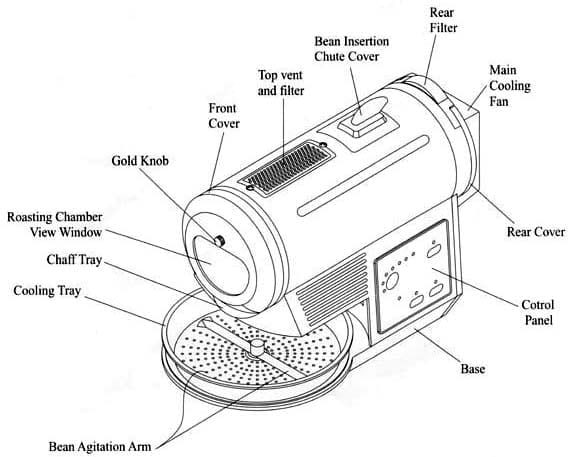 Rear Filter

Bean Insertion Chute Cover

Main Cooling Fan

Top vent and filter

Front Cover

Gold Knob

Roasting Chamber View Window

Chaff Tray

Cooling Tray

Rear Cover

Cotrol Panel

Base

Bean Agitation Arm